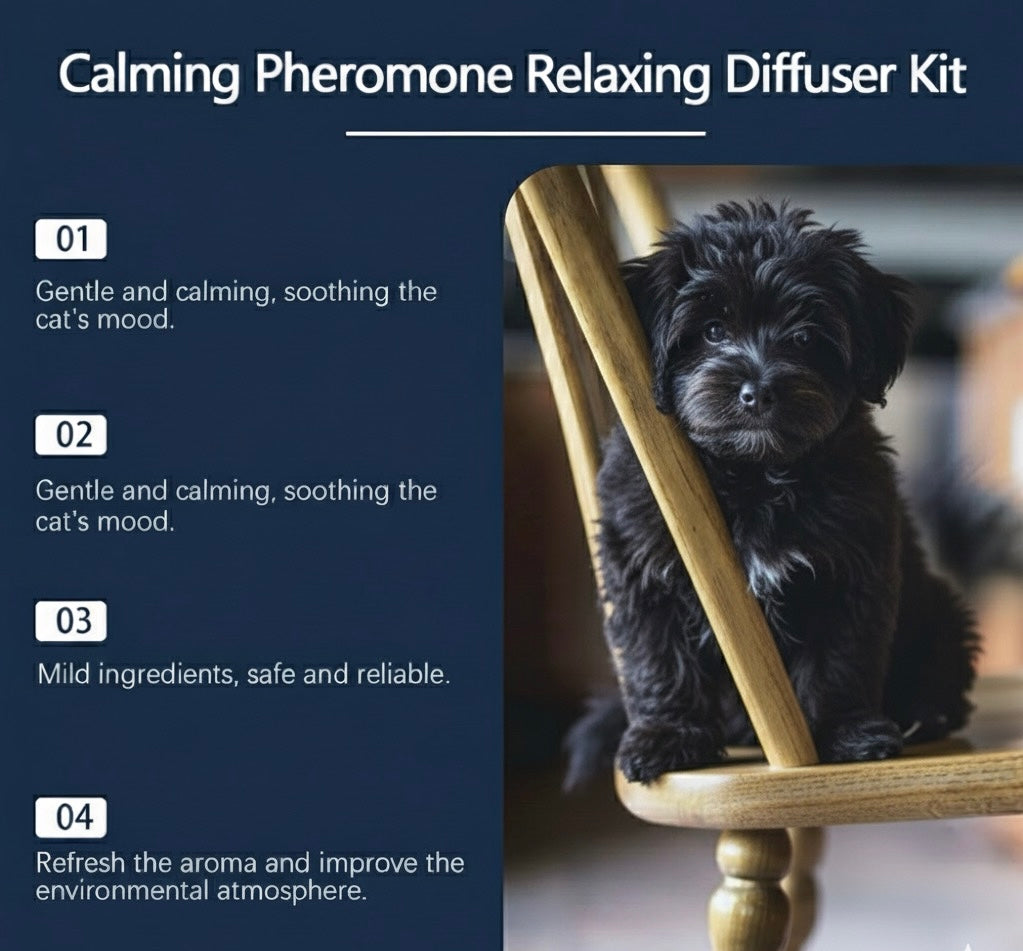 Calming Pheromone Relaxing Diffuser Kit

01

Gentle and calming, soothing the cat's mood.

02

Gentle and calming, soothing the cat's mood.

03

Mild ingredients, safe and reliable.

04

Refresh the aroma and improve the environmental atmosphere.